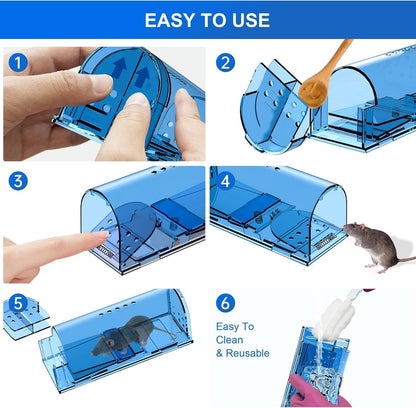 EASY TO USE

1

2

3

4

5

6

Easy To Clean & Reusable